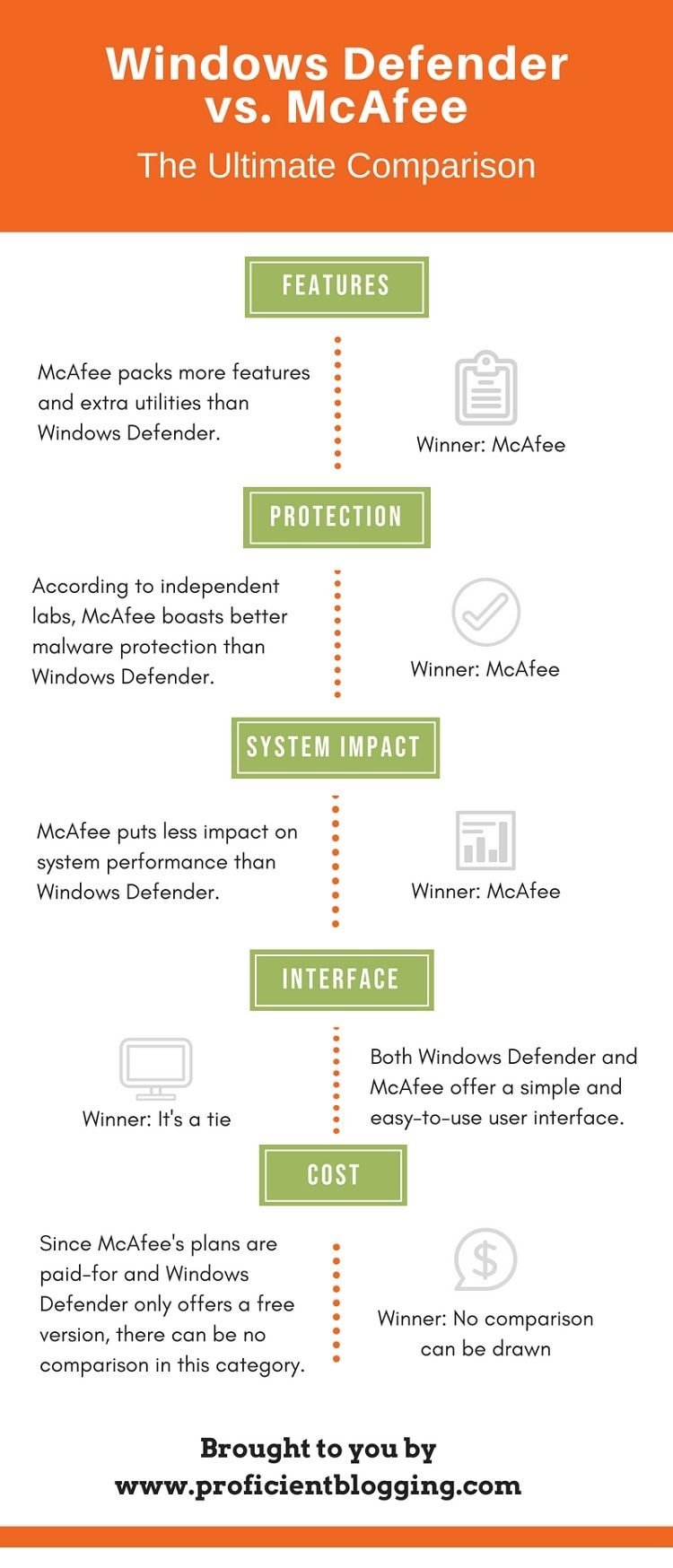 Windows Defender vs. McAfee

The Ultimate Comparison

FEATURES

McAfee packs more features and extra utilities than Windows Defender.

Winner: McAfee

PROTECTION

According to independent labs, McAfee boasts better malware protection than Windows Defender.

Winner: McAfee

SYSTEM IMPACT

McAfee puts less impact on system performance than Windows Defender.

Winner: McAfee

INTERFACE

Winner: It's a tie

Both Windows Defender and McAfee offer a simple and easy-to-use user interface.

COST

Since McAfee's plans are paid-for and Windows Defender only offers a free version, there can be no comparison in this category.

Winner: No comparison can be drawn

Brought to you by www.proficientblogging.com