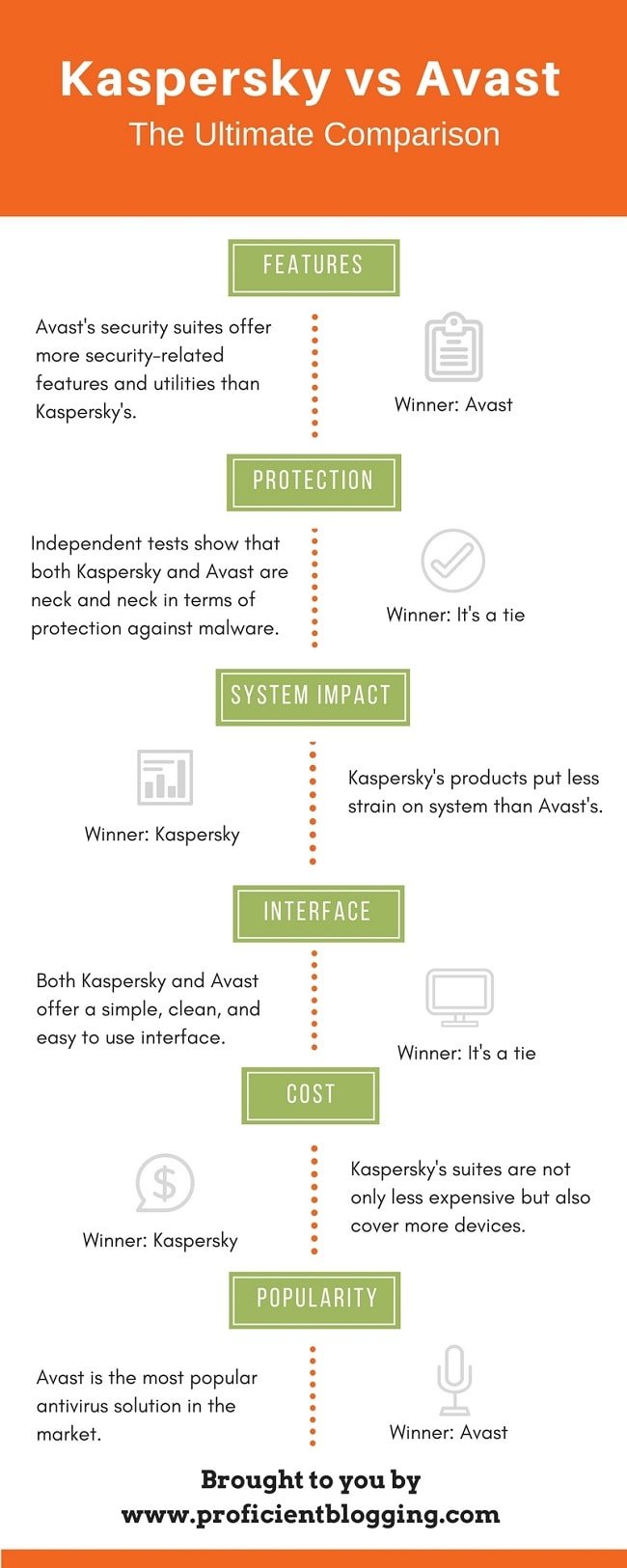 Kaspersky vs Avast
The Ultimate Comparison

FEATURES

Avast's security suites offer more security-related features and utilities than Kaspersky's.

Winner: Avast

PROTECTION

Independent tests show that both Kaspersky and Avast are neck and neck in terms of protection against malware.

Winner: It's a tie

SYSTEM IMPACT

Winner: Kaspersky

Kaspersky's products put less strain on system than Avast's.

INTERFACE

Both Kaspersky and Avast offer a simple, clean, and easy to use interface.

Winner: It's a tie

COST

Winner: Kaspersky

Kaspersky's suites are not only less expensive but also cover more devices.

POPULARITY

Avast is the most popular antivirus solution in the market.

Winner: Avast

Brought to you by
www.proficientblogging.com