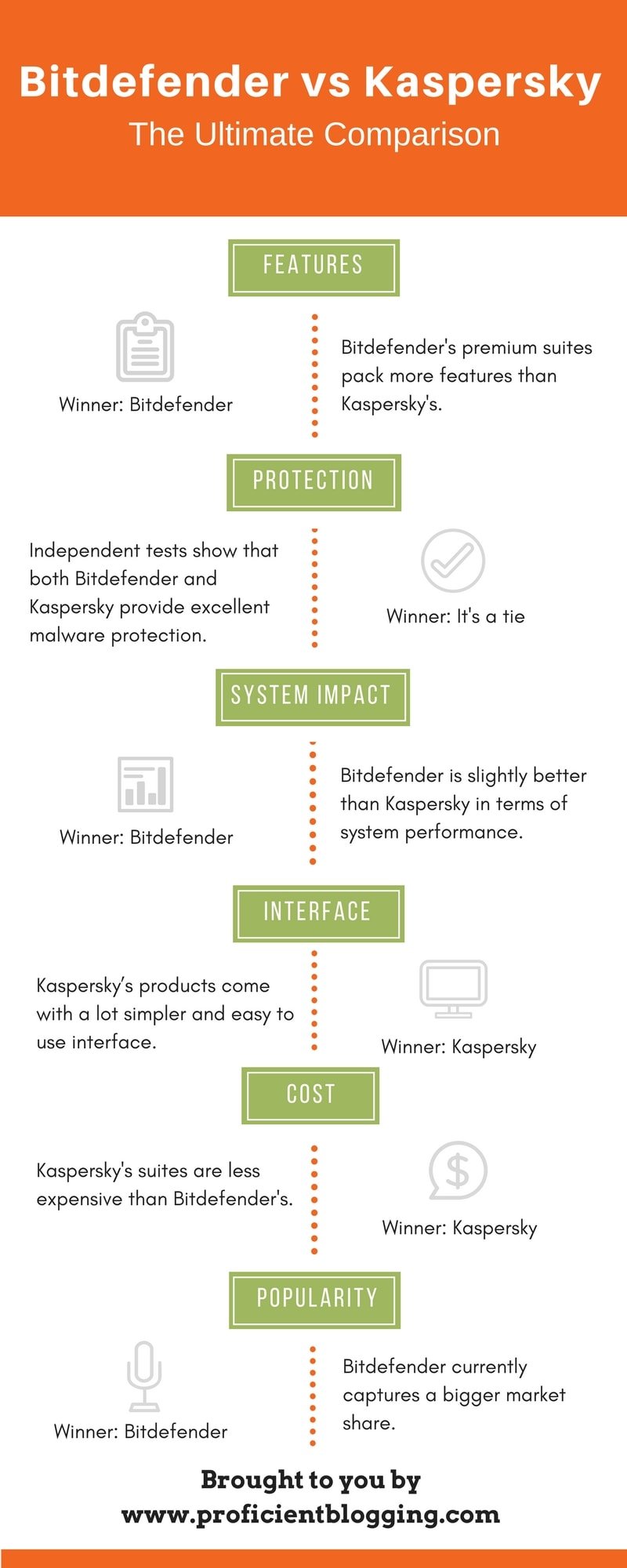 Bitdefender vs Kaspersky
The Ultimate Comparison

FEATURES

Winner: Bitdefender

Bitdefender's premium suites pack more features than Kaspersky's.

PROTECTION

Independent tests show that both Bitdefender and Kaspersky provide excellent malware protection.

Winner: It's a tie

SYSTEM IMPACT

Winner: Bitdefender

Bitdefender is slightly better than Kaspersky in terms of system performance.

INTERFACE

Kaspersky's products come with a lot simpler and easy to use interface.

Winner: Kaspersky

COST

Kaspersky's suites are less expensive than Bitdefender's.

Winner: Kaspersky

POPULARITY

Winner: Bitdefender

Bitdefender currently captures a bigger market share.

Brought to you by
www.proficientblogging.com